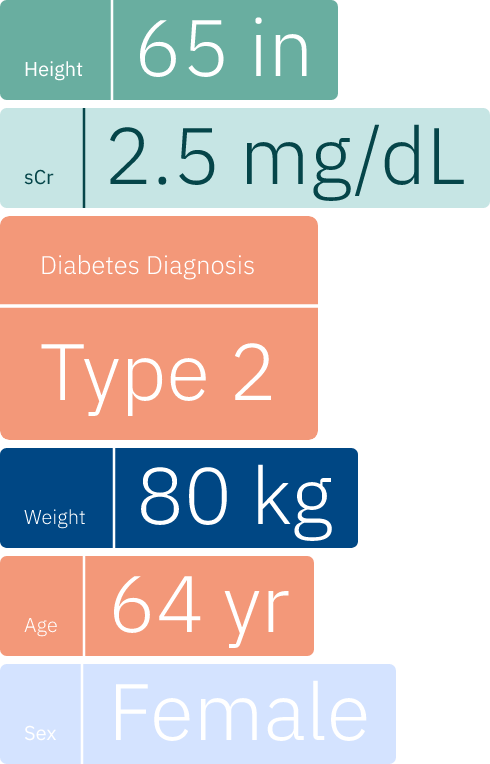 Height 65 in

sCr 2.5 mg/dL

Diabetes Diagnosis

Type 2

Weight 80 kg

Age 64 yr

Sex Female